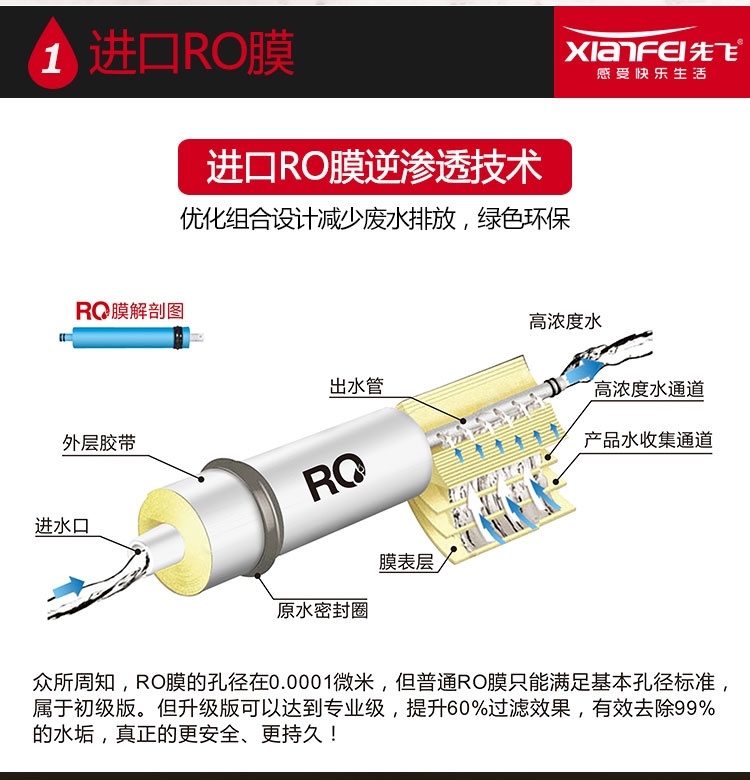 1 进口RO膜

XIANFEI先飞
感受快乐生活

进口RO膜逆渗透技术

优化组合设计减少废水排放，绿色环保

RO膜解剖图

高浓度水

出水管

高浓度水通道

外层胶带

产品水收集通道

RO

进水口

膜表层

原水密封圈

众所周知，RO膜的孔径在0.0001微米，但普通RO膜只能满足基本孔径标准，属于初级版。但升级版可以达到专业级，提升60%过滤效果，有效去除99%的水垢，真正的更安全、更持久！