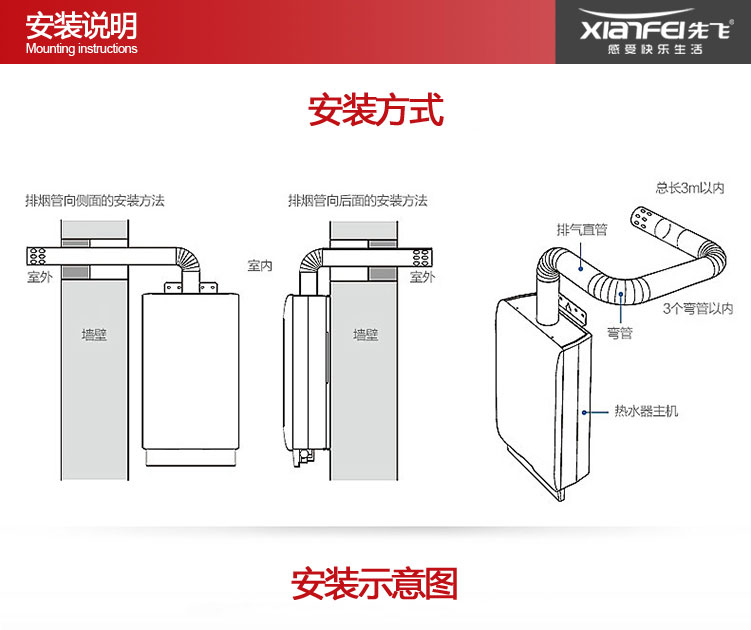 安装说明
Mounting instructions

XIANFEI先飞®
感受快乐生活

安装方式

排烟管向侧面的安装方法

室外
室内
墙壁

排烟管向后面的安装方法

室外
墙壁

总长3m以内
排气直管
3个弯管以内
弯管
热水器主机

安装示意图